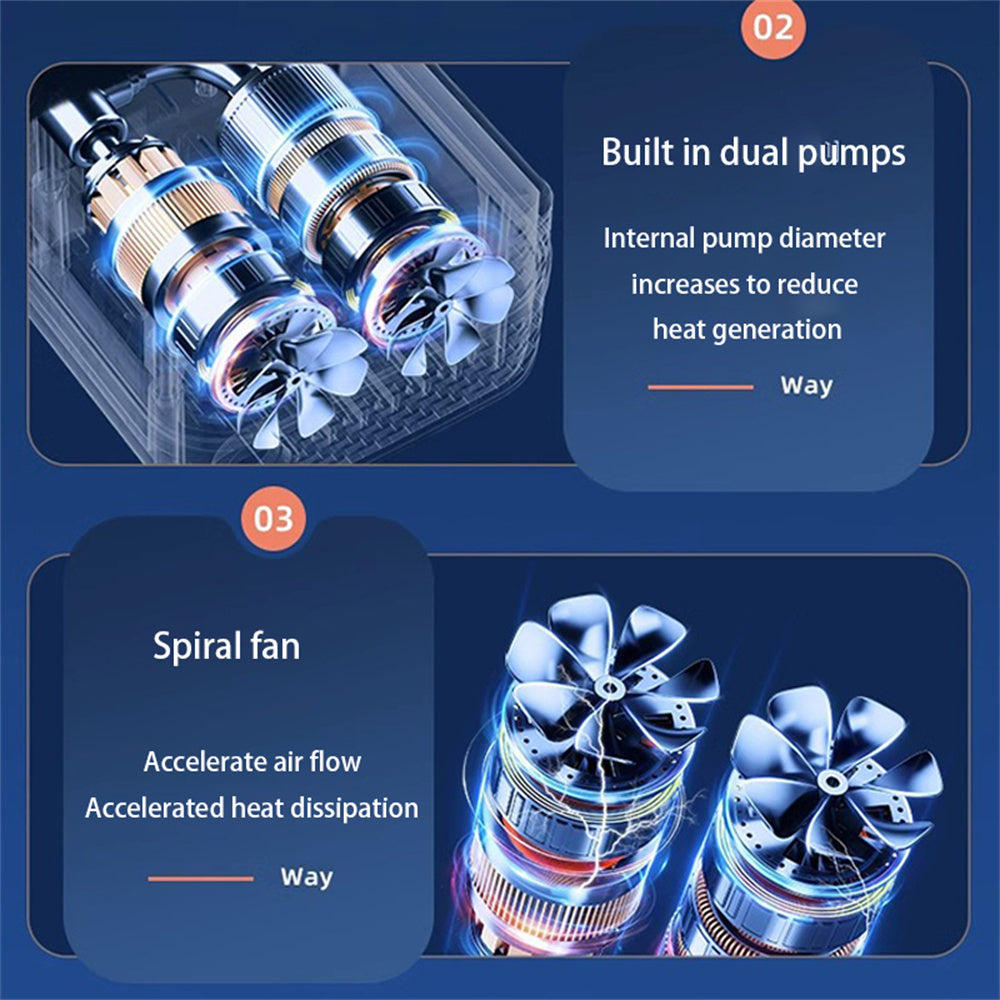 02

Built in dual pumps

Internal pump diameter increases to reduce heat generation

Way

03

Spiral fan

Accelerate air flow
Accelerated heat dissipation

Way