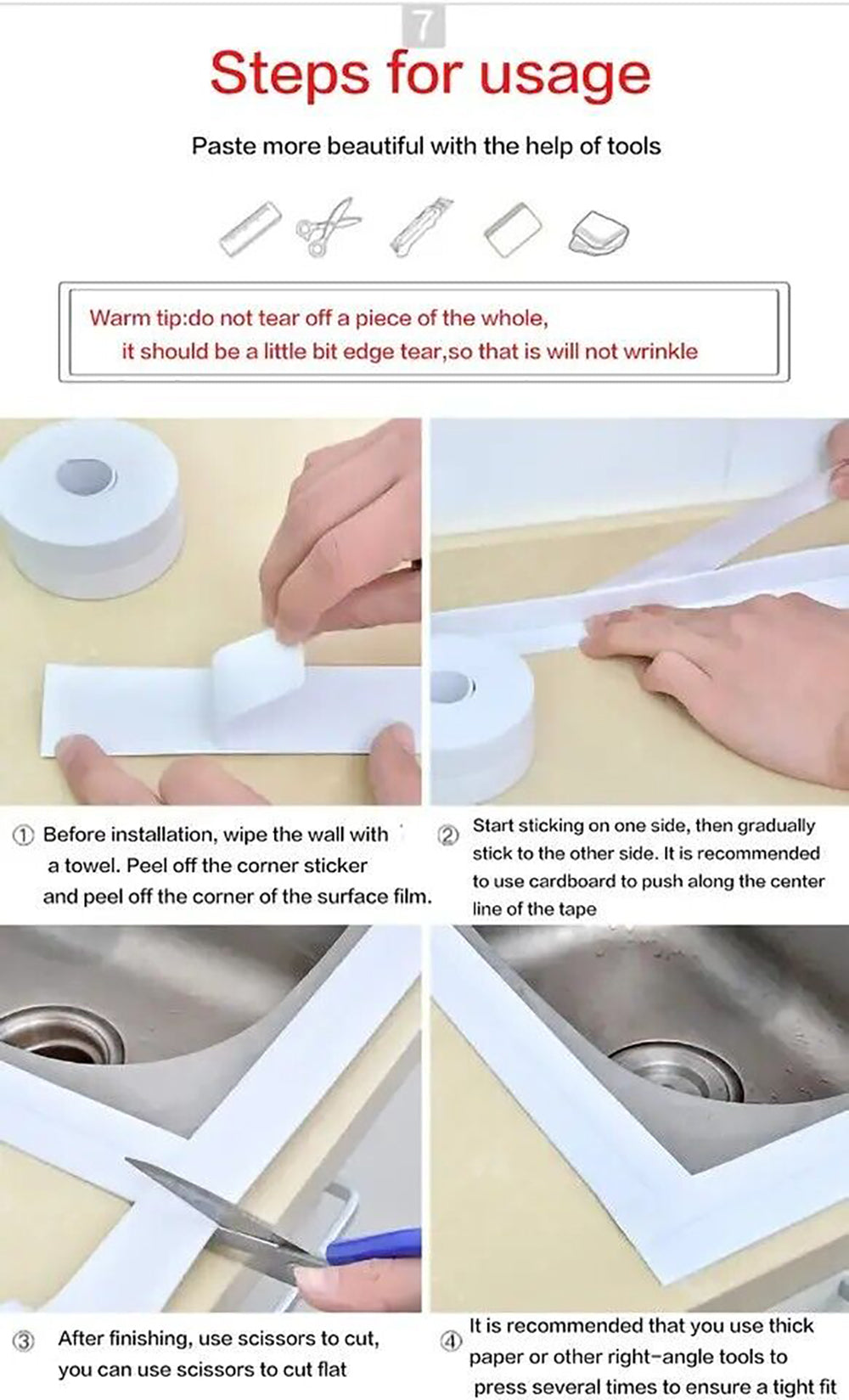 7

Steps for usage

Paste more beautiful with the help of tools

Warm tip:do not tear off a piece of the whole, it should be a little bit edge tear,so that is will not wrinkle

① Before installation, wipe the wall with a towel. Peel off the corner sticker and peel off the corner of the surface film.

② Start sticking on one side, then gradually stick to the other side. It is recommended to use cardboard to push along the center line of the tape

③ After finishing, use scissors to cut, you can use scissors to cut flat

④ It is recommended that you use thick paper or other right-angle tools to press several times to ensure a tight fit