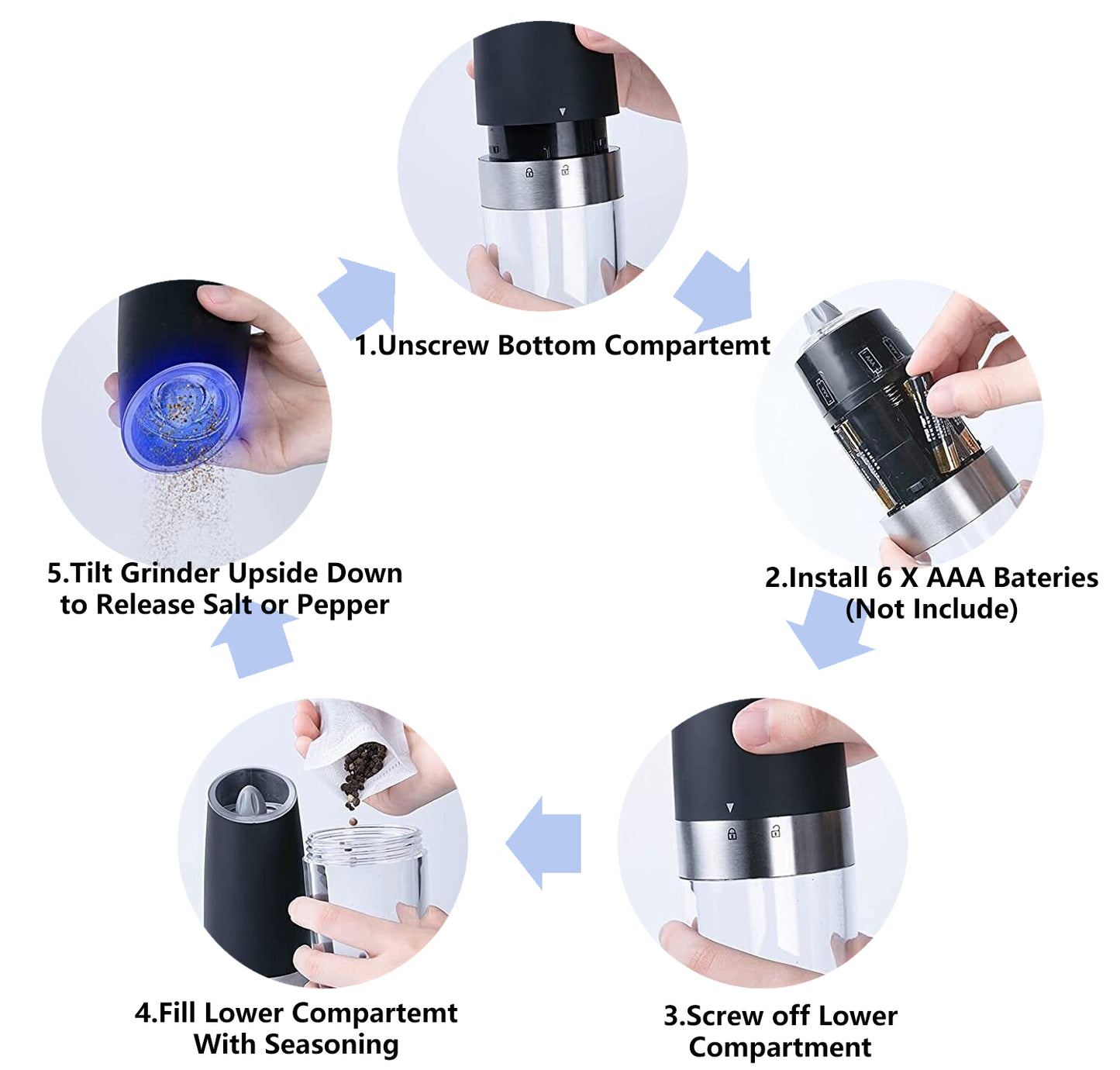 1.Unscrew Bottom Compartemt

2.Install 6 X AAA Bateries (Not Include)

3.Screw off Lower Compartment

4.Fill Lower Compartemt With Seasoning

5.Tilt Grinder Upside Down to Release Salt or Pepper